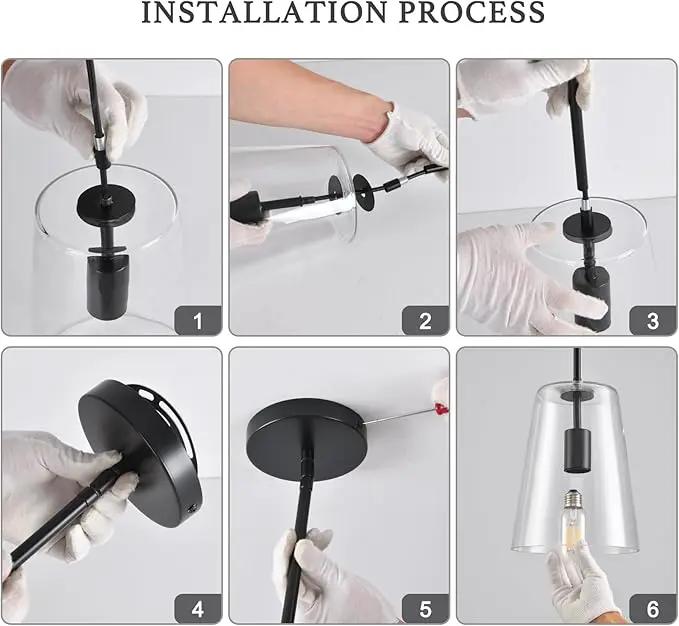 INSTALLATION PROCESS

1

2

3

4

5

6