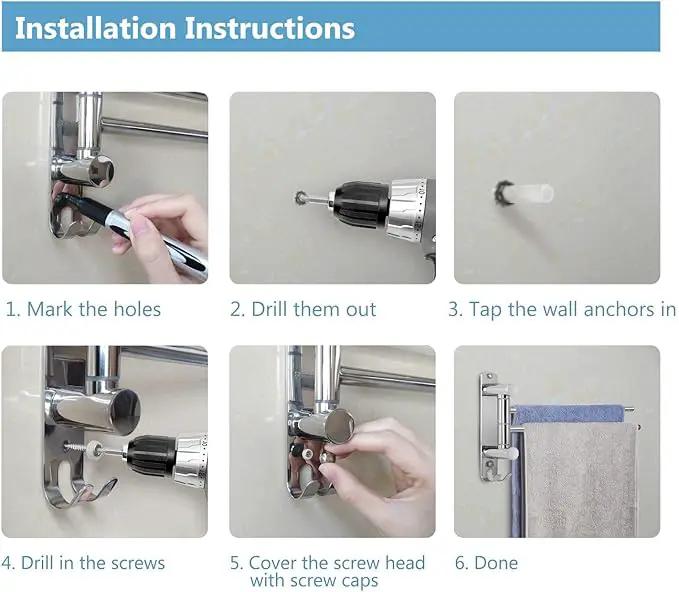 Installation Instructions

1. Mark the holes

2. Drill them out

3. Tap the wall anchors in

4. Drill in the screws

5. Cover the screw head with screw caps

6. Done