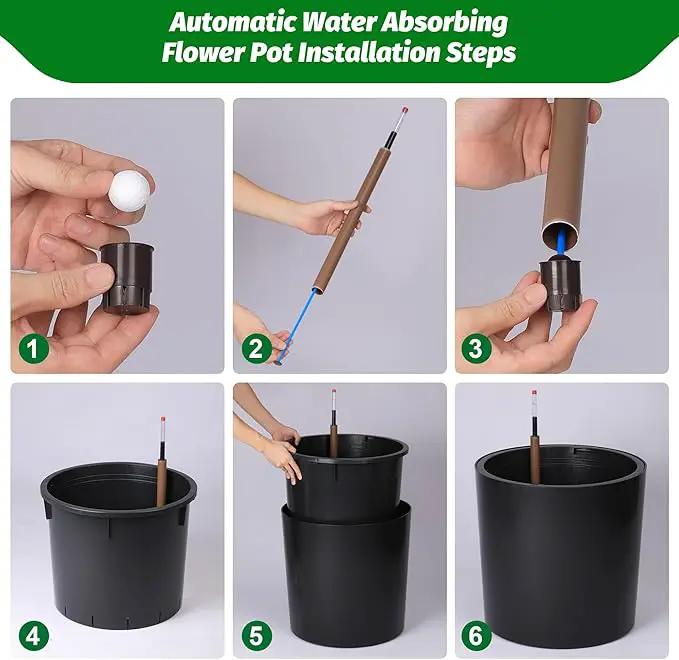 Automatic Water Absorbing Flower Pot Installation Steps

1

2

3

4

5

6