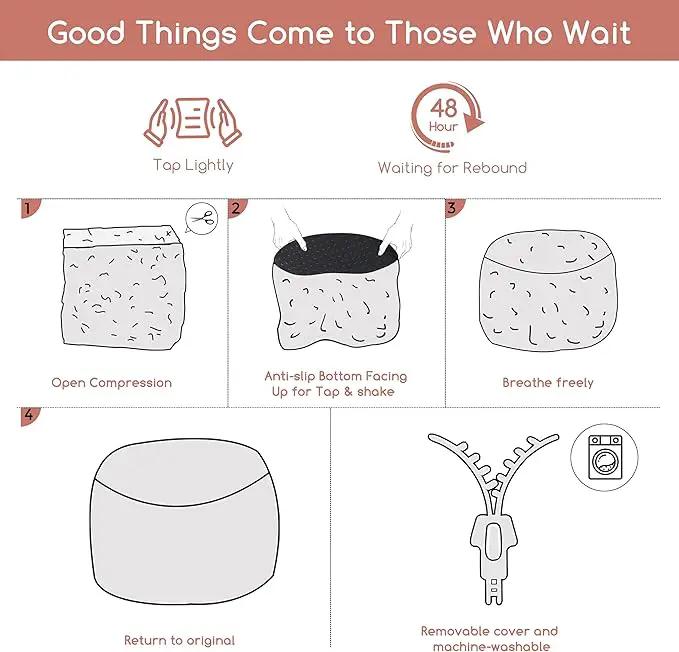 Good Things Come to Those Who Wait

Tap Lightly

48 Hour

Waiting for Rebound

1

Open Compression

2

Anti-slip Bottom Facing Up for Tap & shake

3

Breathe freely

4

Return to original

Removable cover and machine-washable