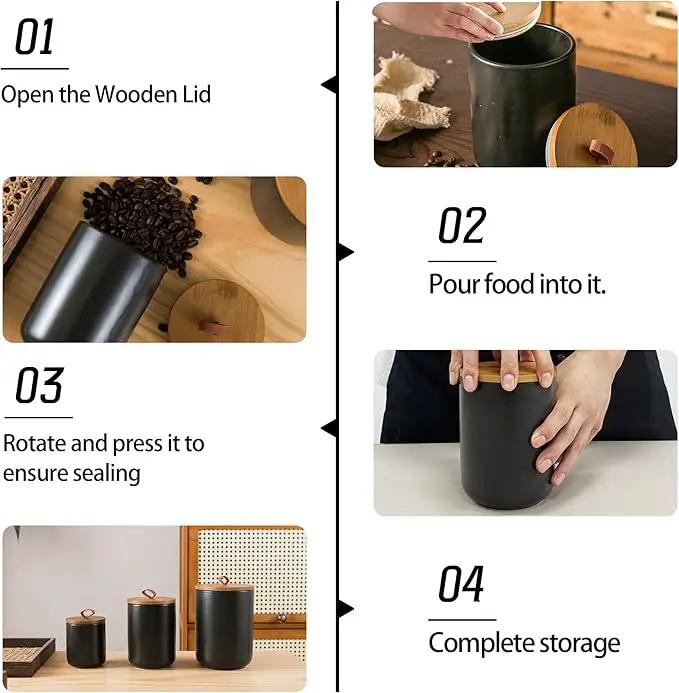 01

Open the Wooden Lid

02

Pour food into it.

03

Rotate and press it to ensure sealing

04

Complete storage