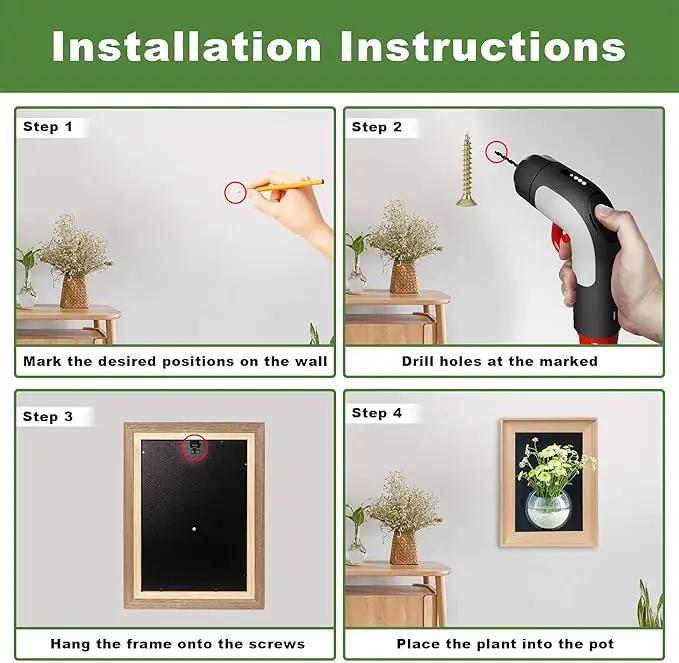 Installation Instructions

Step 1

Mark the desired positions on the wall

Step 2

Drill holes at the marked

Step 3

Hang the frame onto the screws

Step 4

Place the plant into the pot