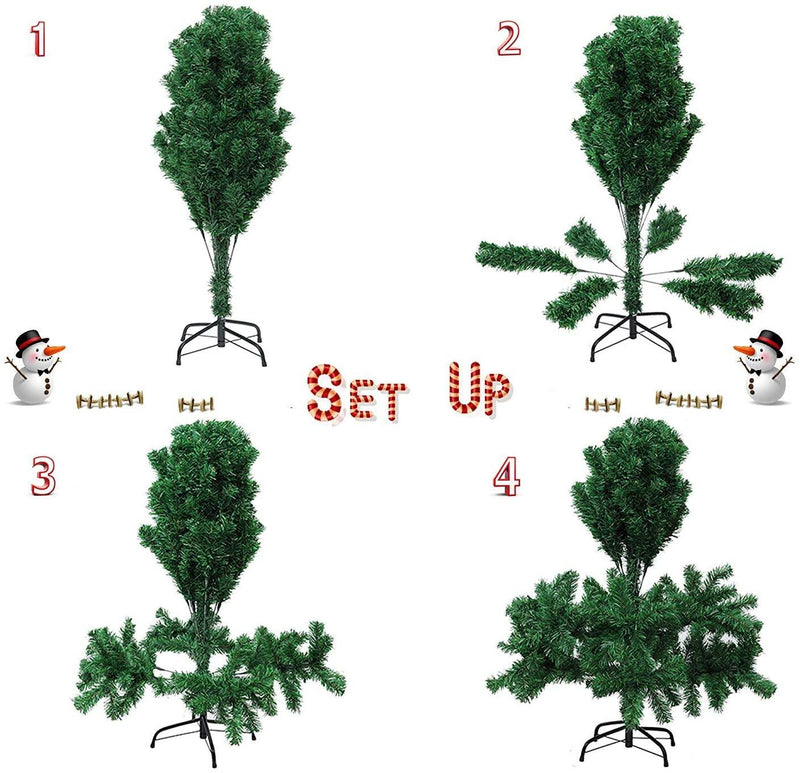 1

2

SET UP

3

4