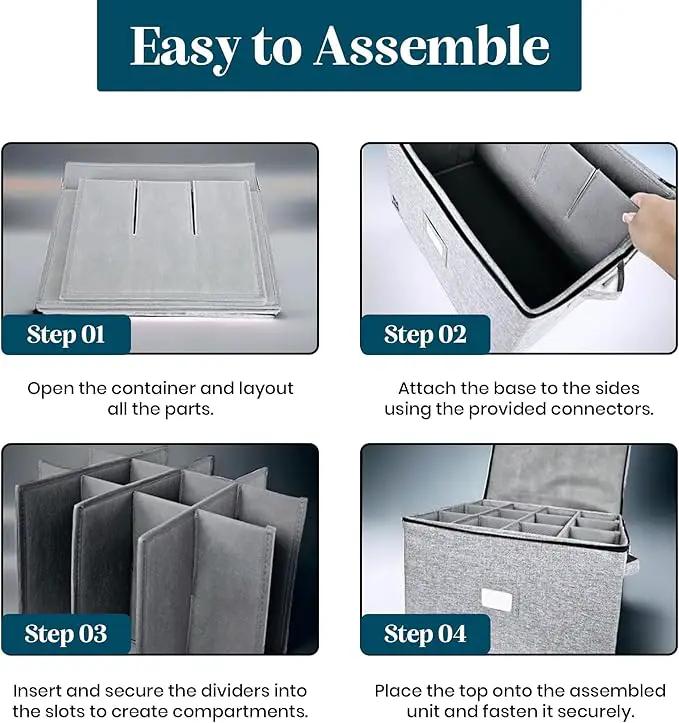 Easy to Assemble

Step 01

Open the container and layout all the parts.

Step 02

Attach the base to the sides using the provided connectors.

Step 03

Insert and secure the dividers into the slots to create compartments.

Step 04

Place the top onto the assembled unit and fasten it securely.