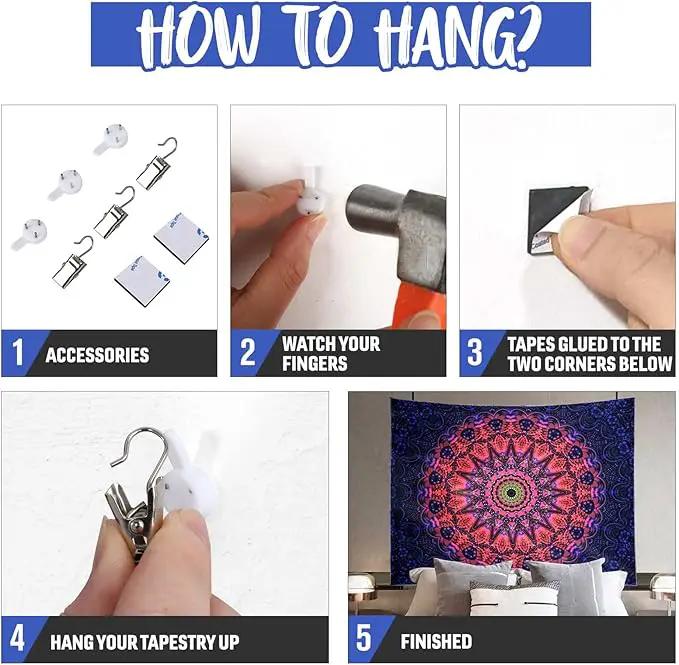 HOW TO HANG?

1 ACCESSORIES

2 WATCH YOUR FINGERS

3 TAPES GLUED TO THE TWO CORNERS BELOW

4 HANG YOUR TAPESTRY UP

5 FINISHED