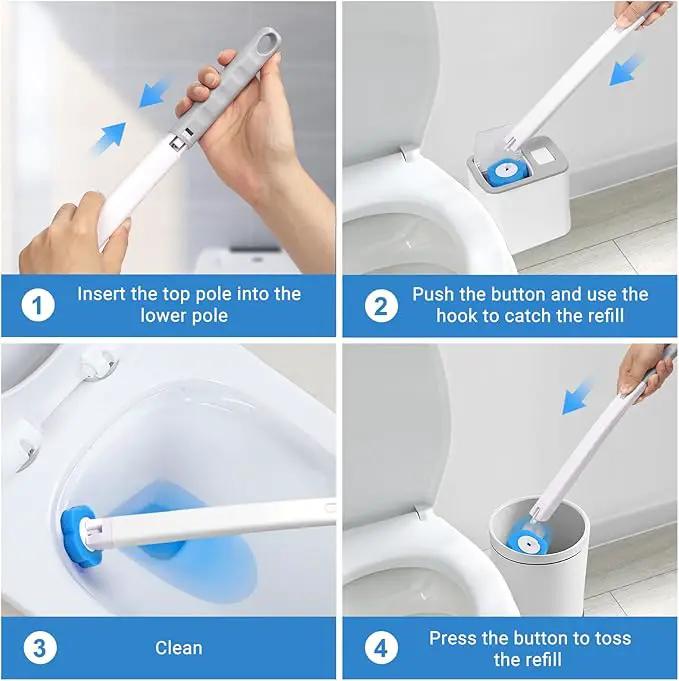 1 Insert the top pole into the lower pole

2 Push the button and use the hook to catch the refill

3 Clean

4 Press the button to toss the refill