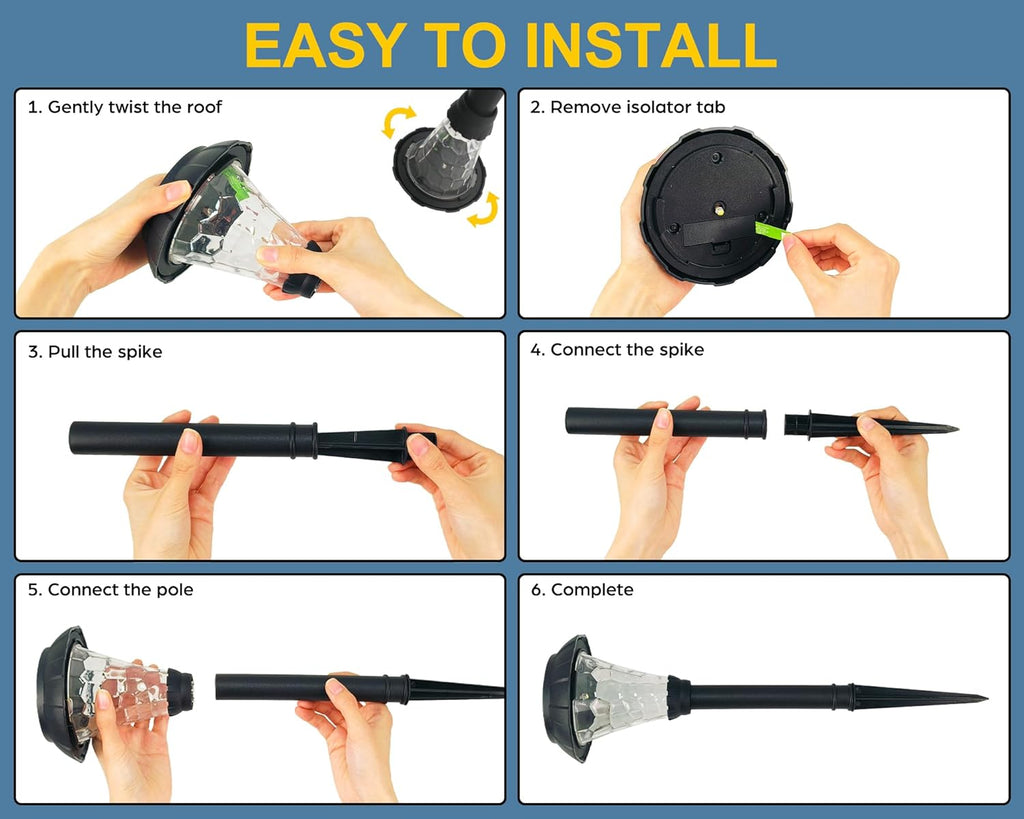 EASY TO INSTALL

1. Gently twist the roof

2. Remove isolator tab

3. Pull the spike

4. Connect the spike

5. Connect the pole

6. Complete