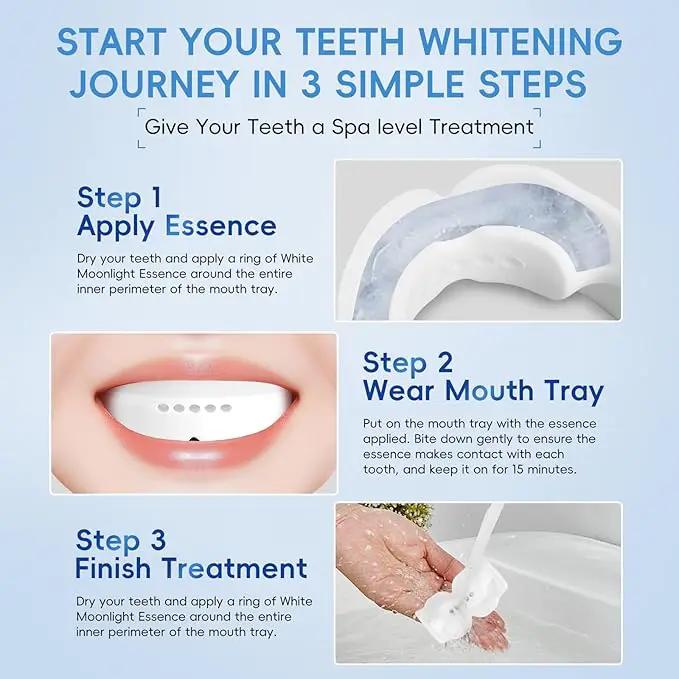 START YOUR TEETH WHITENING JOURNEY IN 3 SIMPLE STEPS

Give Your Teeth a Spa level Treatment

Step 1
Apply Essence

Dry your teeth and apply a ring of White Moonlight Essence around the entire inner perimeter of the mouth tray.

Step 2
Wear Mouth Tray

Put on the mouth tray with the essence applied. Bite down gently to ensure the essence makes contact with each tooth, and keep it on for 15 minutes.

Step 3
Finish Treatment

Dry your teeth and apply a ring of White Moonlight Essence around the entire inner perimeter of the mouth tray.