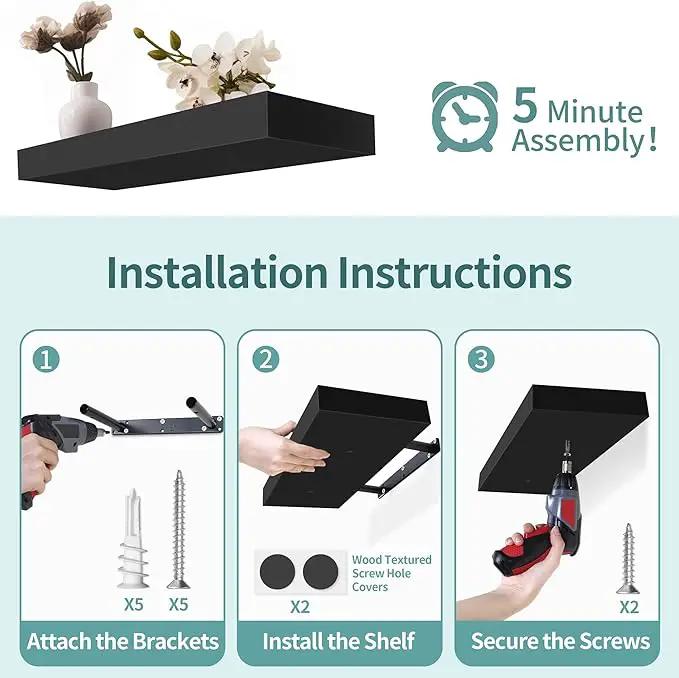 5 Minute Assembly!

Installation Instructions

1
X5 X5
Attach the Brackets

2
Wood Textured Screw Hole Covers
X2
Install the Shelf

3
X2
Secure the Screws