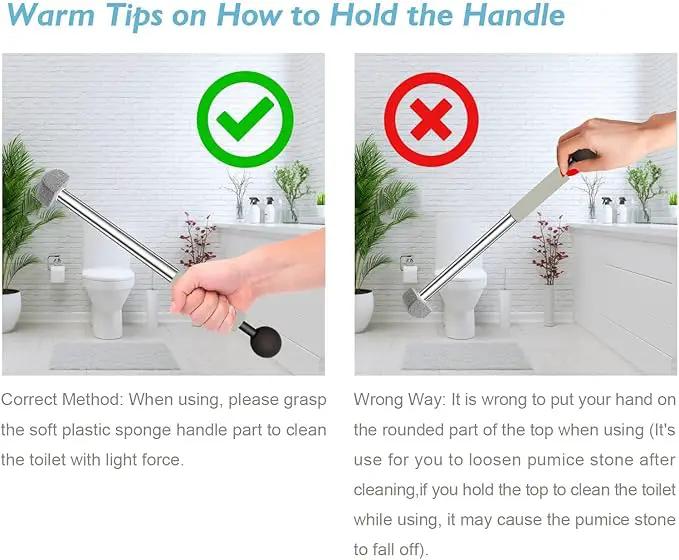 Warm Tips on How to Hold the Handle

Correct Method: When using, please grasp the soft plastic sponge handle part to clean the toilet with light force.

Wrong Way: It is wrong to put your hand on the rounded part of the top when using (It's use for you to loosen pumice stone after cleaning,if you hold the top to clean the toilet while using, it may cause the pumice stone to fall off).