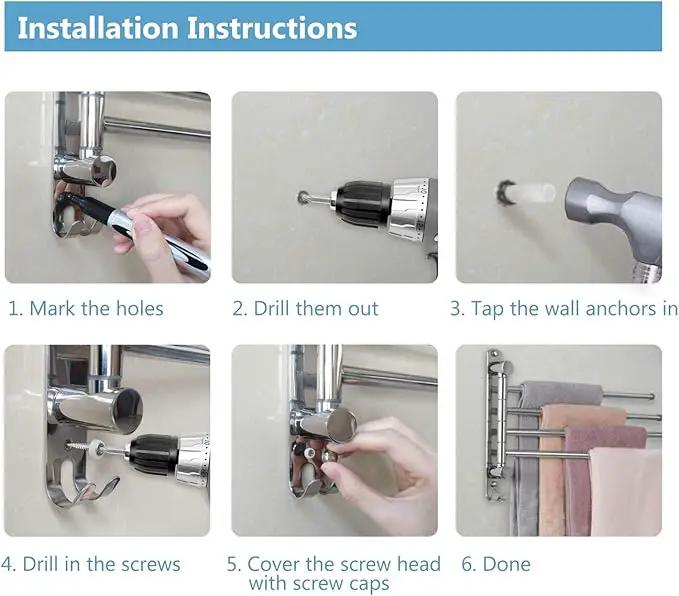 Installation Instructions

1. Mark the holes

2. Drill them out

3. Tap the wall anchors in

4. Drill in the screws

5. Cover the screw head with screw caps

6. Done