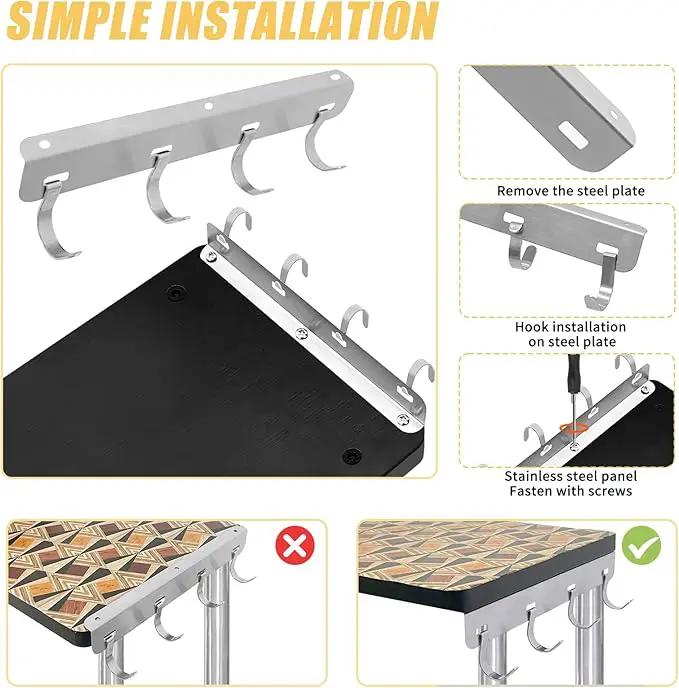 SIMPLE INSTALLATION

Remove the steel plate

Hook installation on steel plate

Stainless steel panel Fasten with screws