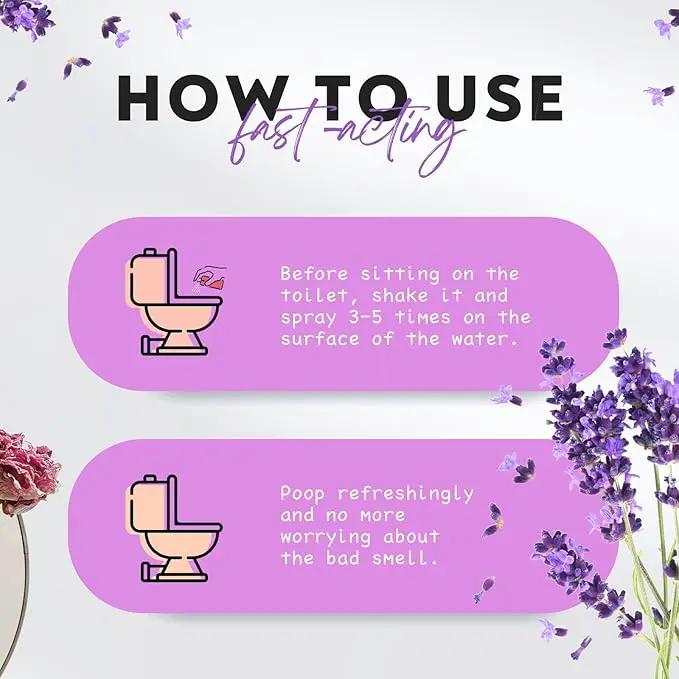 HOW TO USE
fast-acting

Before sitting on the toilet, shake it and spray 3-5 times on the surface of the water.

Poop refreshingly and no more worrying about the bad smell.