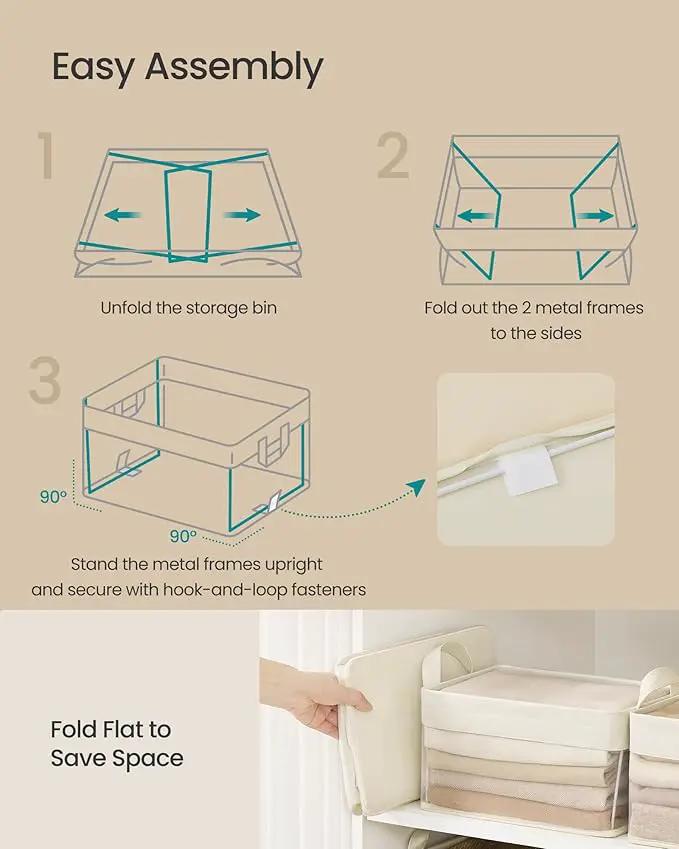 Easy Assembly

1

Unfold the storage bin

2

Fold out the 2 metal frames to the sides

3

90°

90°

Stand the metal frames upright and secure with hook-and-loop fasteners

Fold Flat to Save Space