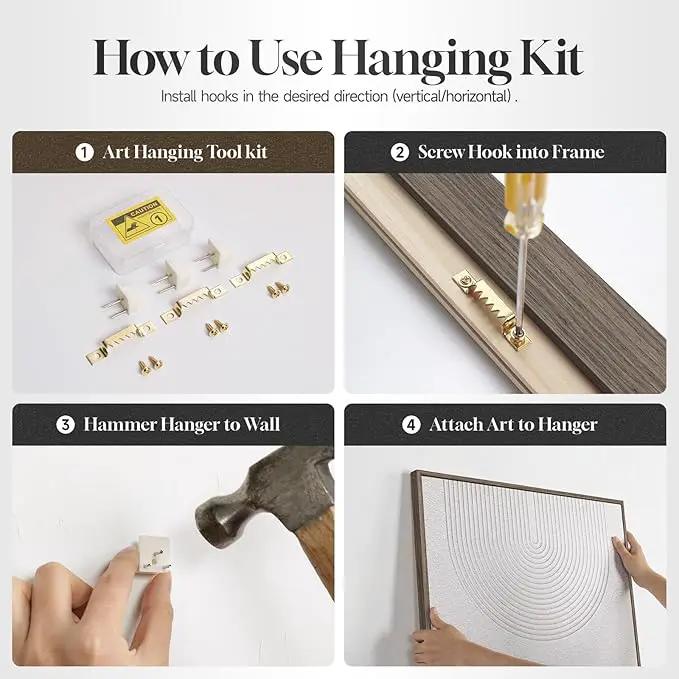 How to Use Hanging Kit

Install hooks in the desired direction (vertical/horizontal) .

1 Art Hanging Tool kit

CAUTION
1

2 Screw Hook into Frame

3 Hammer Hanger to Wall

4 Attach Art to Hanger