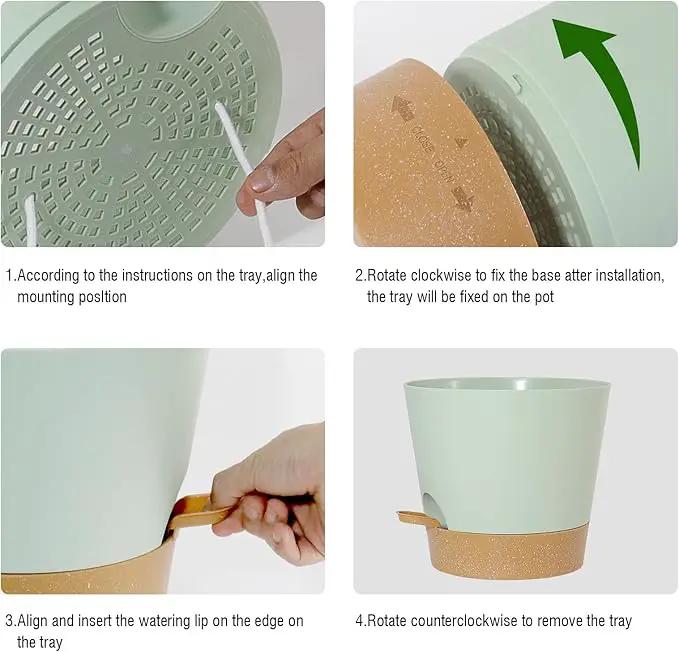 CLOSE OPEN

1.According to the instructions on the tray,align the mounting posltion

2.Rotate clockwise to fix the base atter installation, the tray will be fixed on the pot

3.Align and insert the watering lip on the edge on the tray

4.Rotate counterclockwise to remove the tray