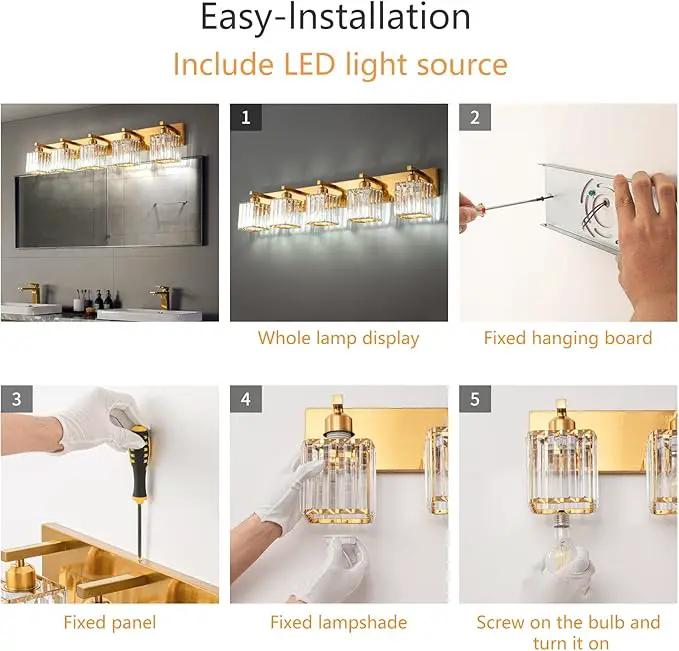 Easy-Installation

Include LED light source

1

Whole lamp display

2

Fixed hanging board

3

Fixed panel

4

Fixed lampshade

5

Screw on the bulb and turn it on