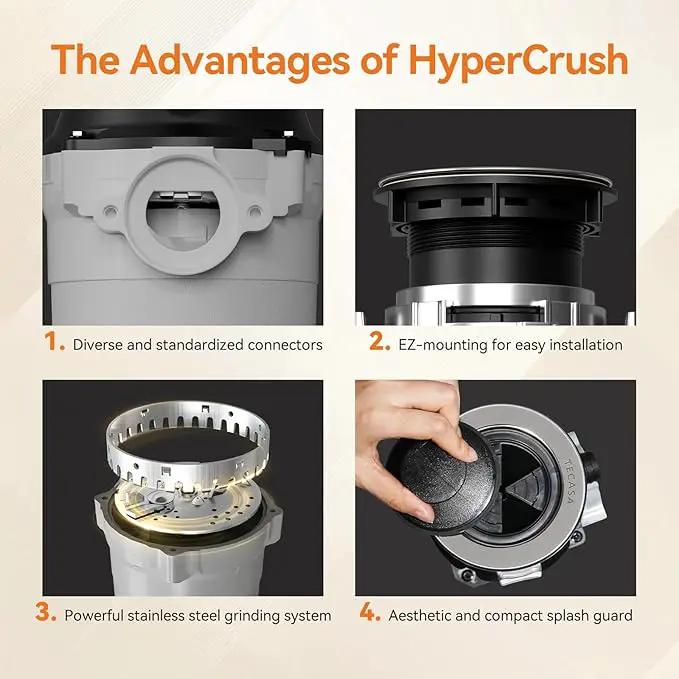 The Advantages of HyperCrush

1. Diverse and standardized connectors

2. EZ-mounting for easy installation

3. Powerful stainless steel grinding system

TECASA

4. Aesthetic and compact splash guard