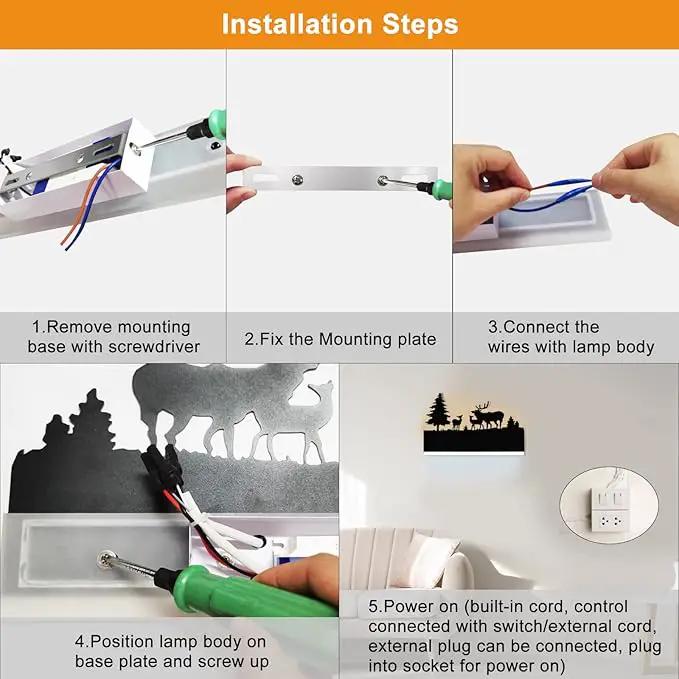 Installation Steps

1.Remove mounting base with screwdriver

2.Fix the Mounting plate

3.Connect the wires with lamp body

4.Position lamp body on base plate and screw up

5.Power on (built-in cord, control connected with switch/external cord, external plug can be connected, plug into socket for power on)