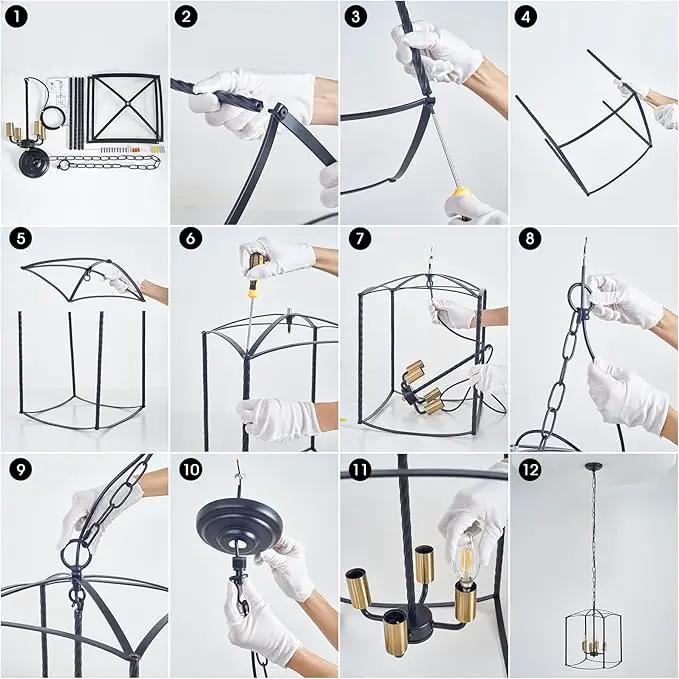 1
2
3
4
5
6
7
8
9
10
11
12