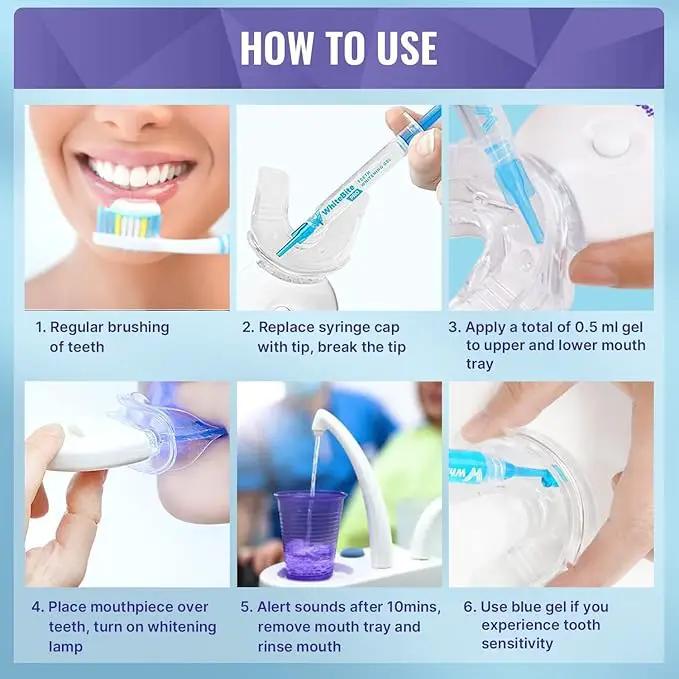 HOW TO USE

WhiteBite PRO TEETH WHITENING GEL

1. Regular brushing of teeth

2. Replace syringe cap with tip, break the tip

3. Apply a total of 0.5 ml gel to upper and lower mouth tray

4. Place mouthpiece over teeth, turn on whitening lamp

5. Alert sounds after 10mins, remove mouth tray and rinse mouth

6. Use blue gel if you experience tooth sensitivity