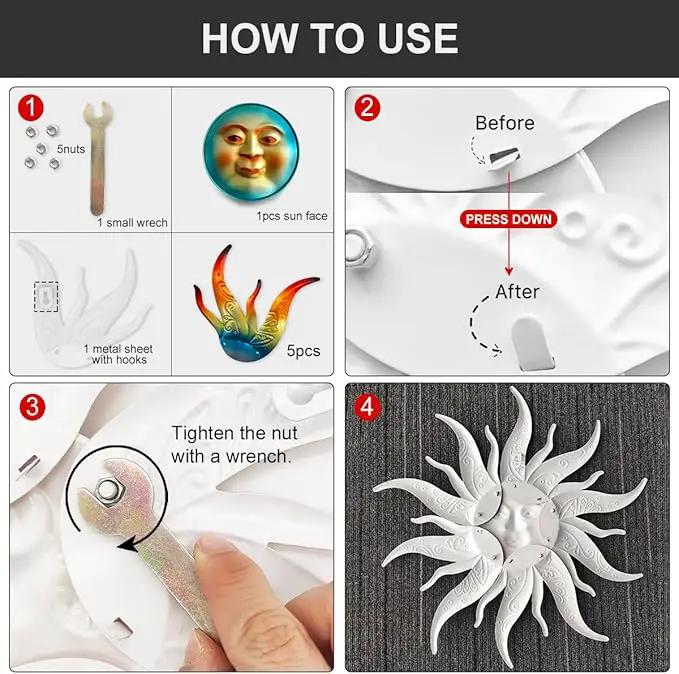 HOW TO USE

1

5nuts

1 small wrech

1pcs sun face

1 metal sheet with hooks

5pcs

2

Before

PRESS DOWN

After

3

Tighten the nut with a wrench.

4