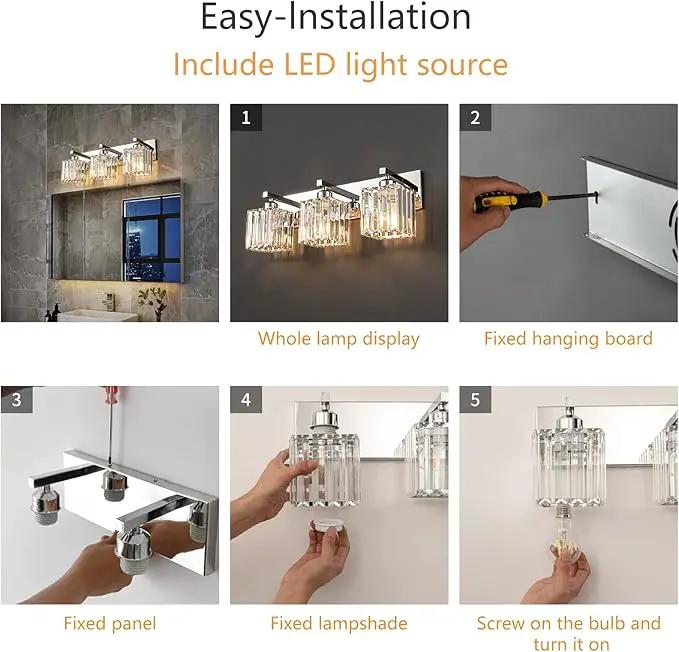 Easy-Installation

Include LED light source

1

Whole lamp display

2

Fixed hanging board

3

Fixed panel

4

Fixed lampshade

5

Screw on the bulb and turn it on