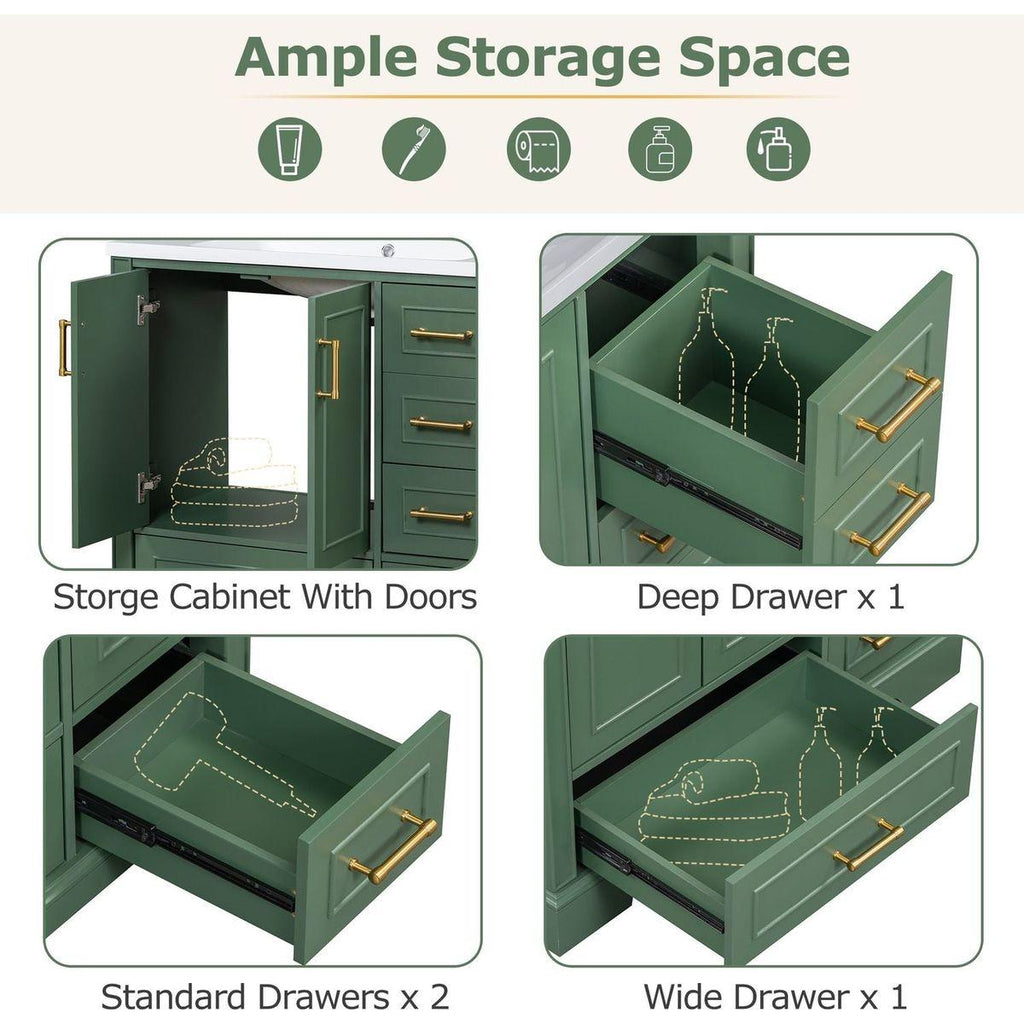 Ample Storage Space

Storge Cabinet With Doors

Deep Drawer x 1

Standard Drawers x 2

Wide Drawer x 1