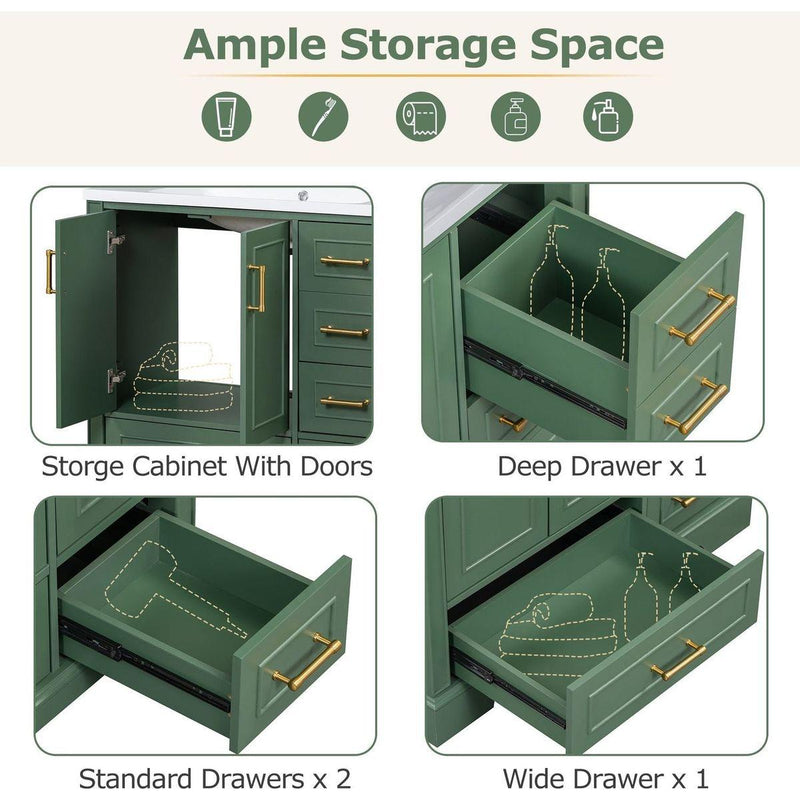 Ample Storage Space

Storge Cabinet With Doors

Deep Drawer x 1

Standard Drawers x 2

Wide Drawer x 1