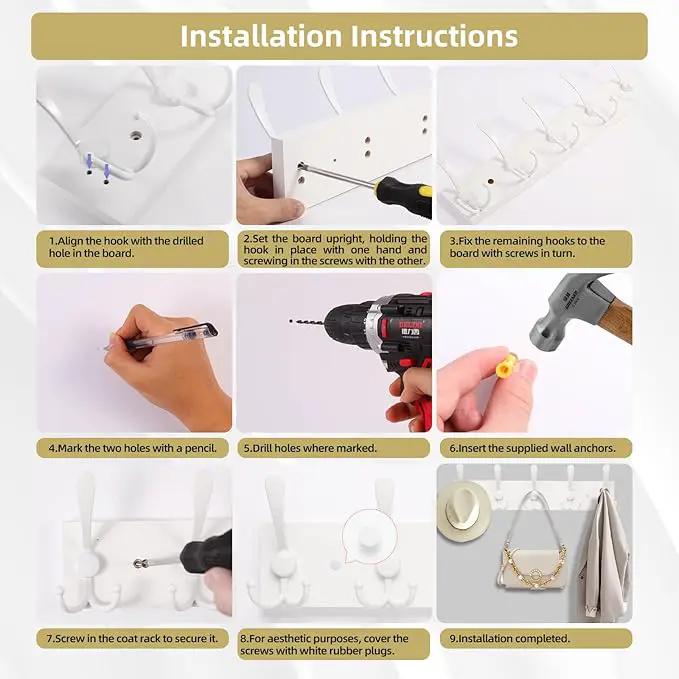 Installation Instructions

1.Align the hook with the drilled hole in the board.

2.Set the board upright, holding the hook in place with one hand and screwing in the screws with the other.

3.Fix the remaining hooks to the board with screws in turn.

4.Mark the two holes with a pencil.

5.Drill holes where marked.

6.Insert the supplied wall anchors.

7.Screw in the coat rack to secure it.

8.For aesthetic purposes, cover the screws with white rubber plugs.

9.Installation completed.