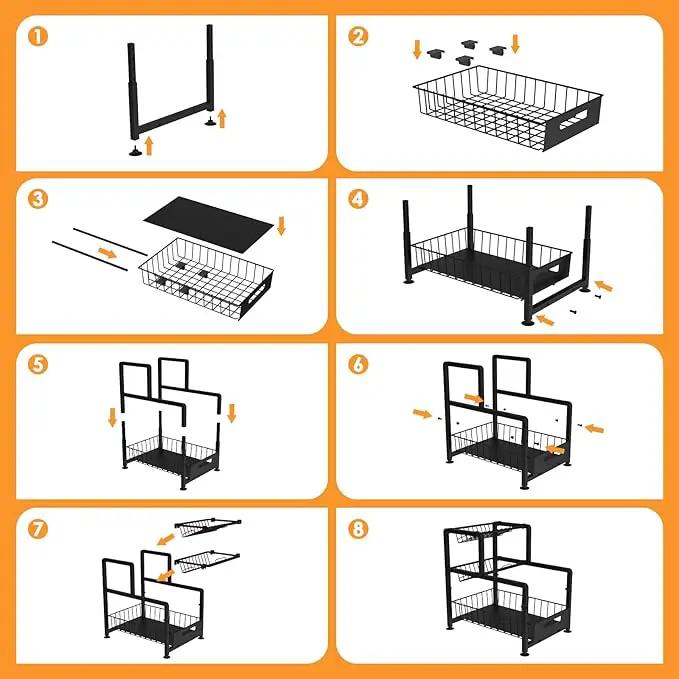 1

2

3

4

5

6

7

8