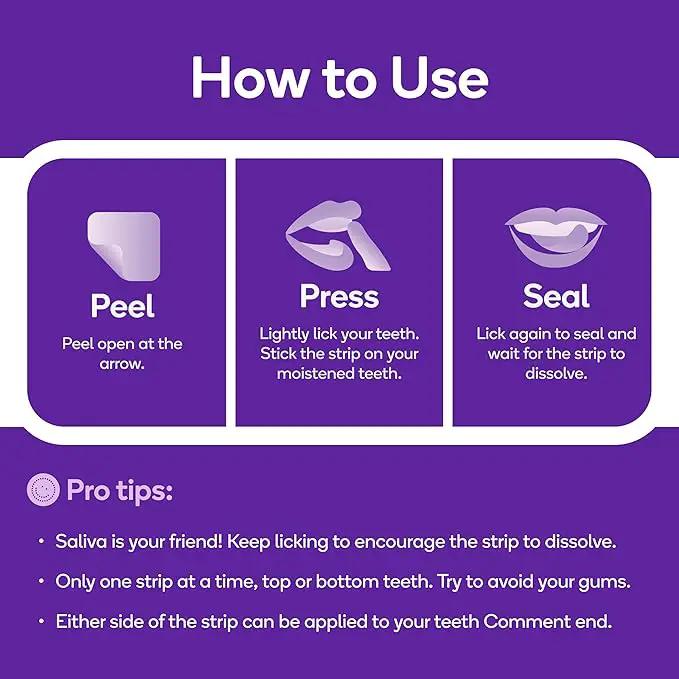 How to Use

Peel

Peel open at the arrow.

Press

Lightly lick your teeth. Stick the strip on your moistened teeth.

Seal

Lick again to seal and wait for the strip to dissolve.

Pro tips:

• Saliva is your friend! Keep licking to encourage the strip to dissolve.

• Only one strip at a time, top or bottom teeth. Try to avoid your gums.

• Either side of the strip can be applied to your teeth Comment end.