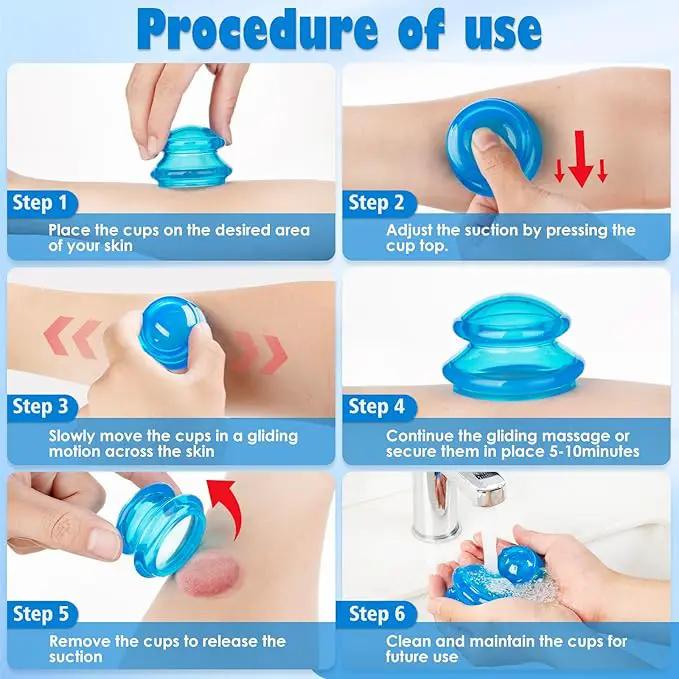 Procedure of use

Step 1
Place the cups on the desired area of your skin

Step 2
Adjust the suction by pressing the cup top.

Step 3
Slowly move the cups in a gliding motion across the skin

Step 4
Continue the gliding massage or secure them in place 5-10minutes

Step 5
Remove the cups to release the suction

Step 6
Clean and maintain the cups for future use