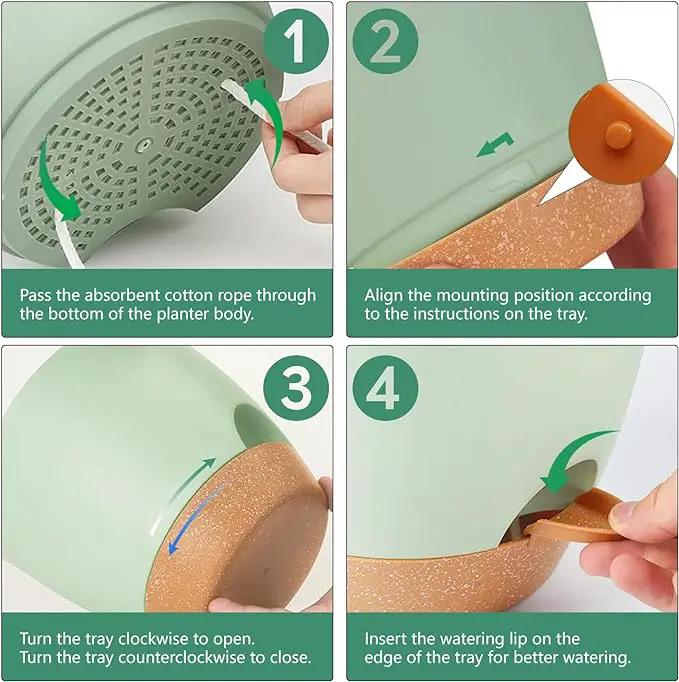 1

Pass the absorbent cotton rope through the bottom of the planter body.

2

Align the mounting position according to the instructions on the tray.

3

Turn the tray clockwise to open.
Turn the tray counterclockwise to close.

4

Insert the watering lip on the edge of the tray for better watering.