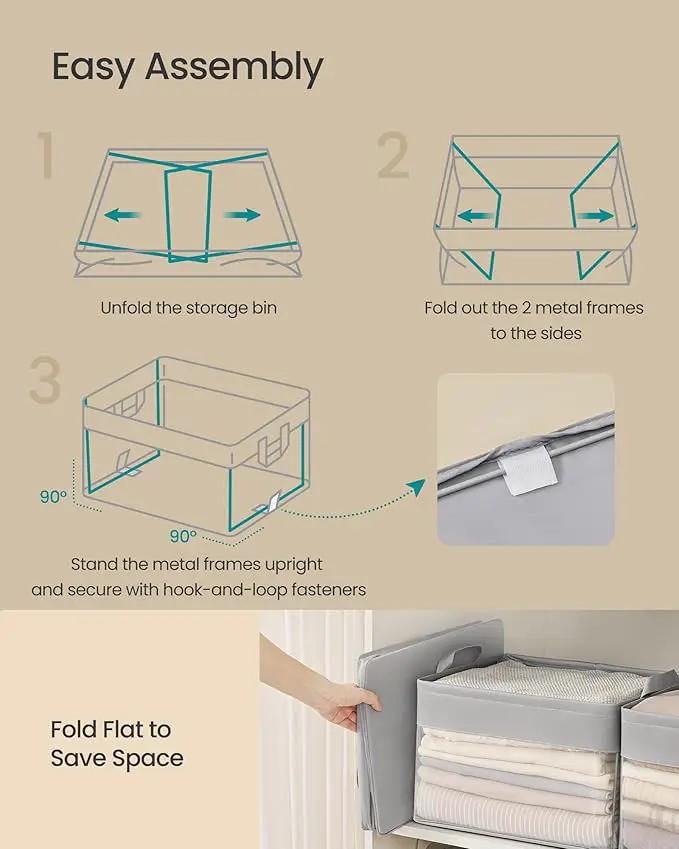 Easy Assembly

1

Unfold the storage bin

2

Fold out the 2 metal frames to the sides

3

90°

90°

Stand the metal frames upright and secure with hook-and-loop fasteners

Fold Flat to Save Space