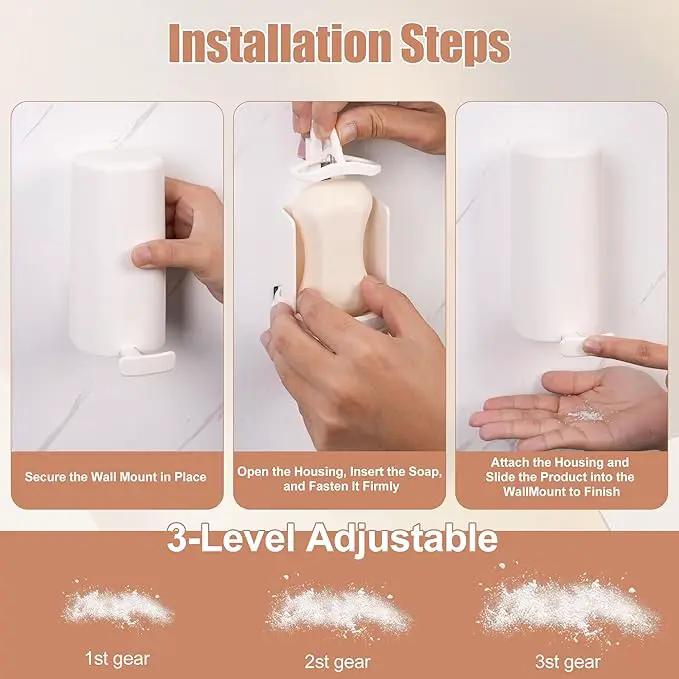 Installation Steps

Secure the Wall Mount in Place

Open the Housing, Insert the Soap, and Fasten It Firmly

Attach the Housing and Slide the Product into the WallMount to Finish

3-Level Adjustable

1st gear

2st gear

3st gear