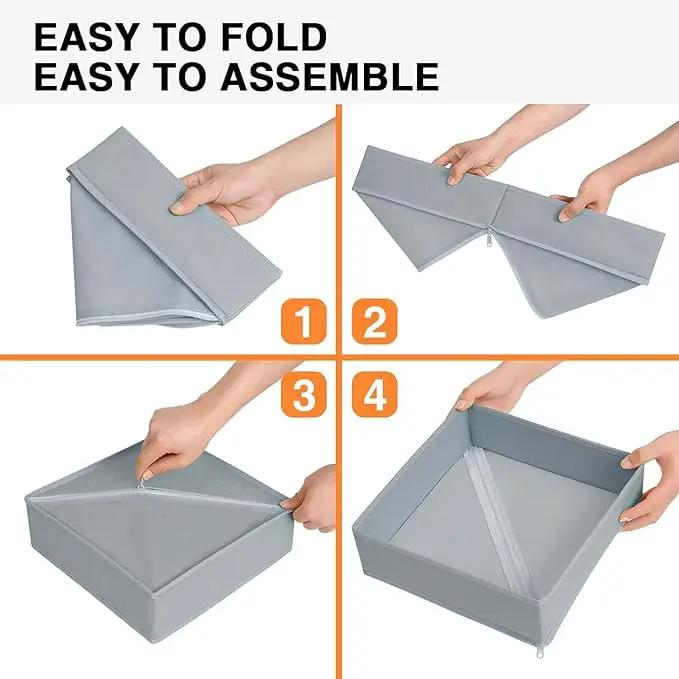 EASY TO FOLD
EASY TO ASSEMBLE

1

2

3

4