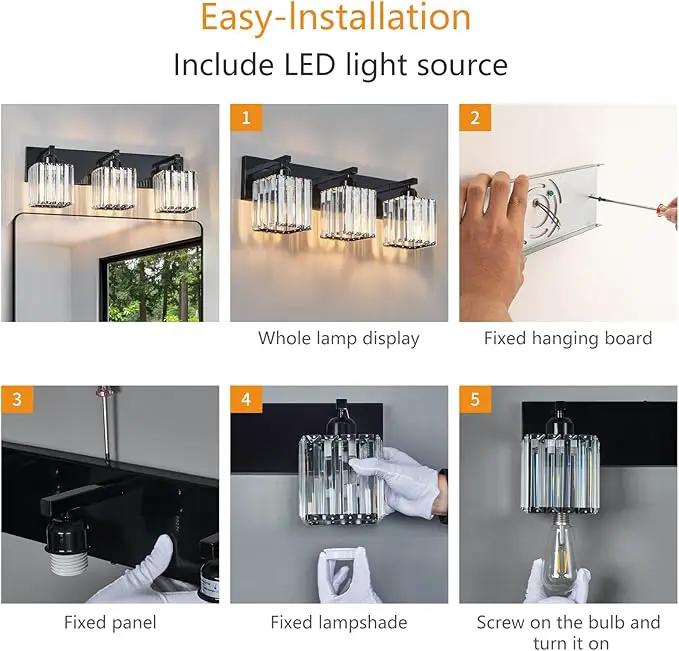 Easy-Installation

Include LED light source

1

Whole lamp display

2

Fixed hanging board

3

Fixed panel

4

Fixed lampshade

5

Screw on the bulb and turn it on