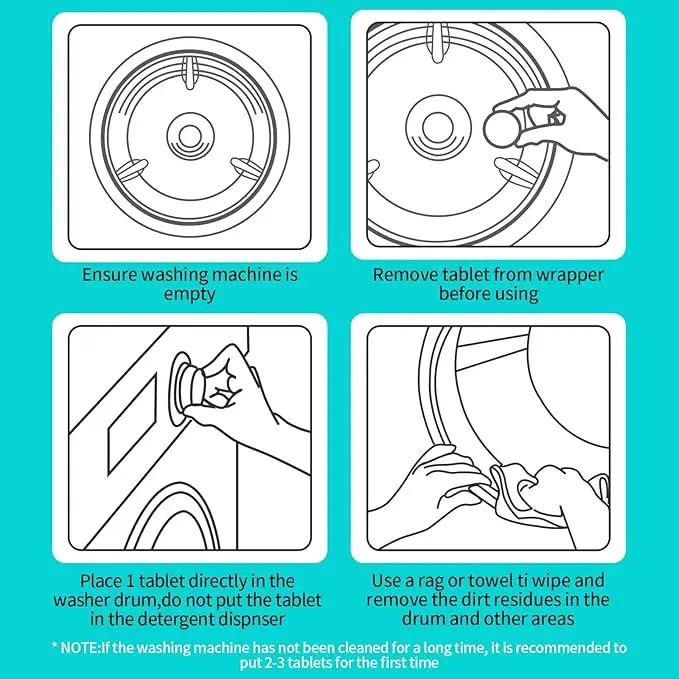 Ensure washing machine is empty

Remove tablet from wrapper before using

Place 1 tablet directly in the washer drum,do not put the tablet in the detergent dispnser

Use a rag or towel ti wipe and remove the dirt residues in the drum and other areas

* NOTE:If the washing machine has not been cleaned for a long time, it is recommended to put 2-3 tablets for the first time