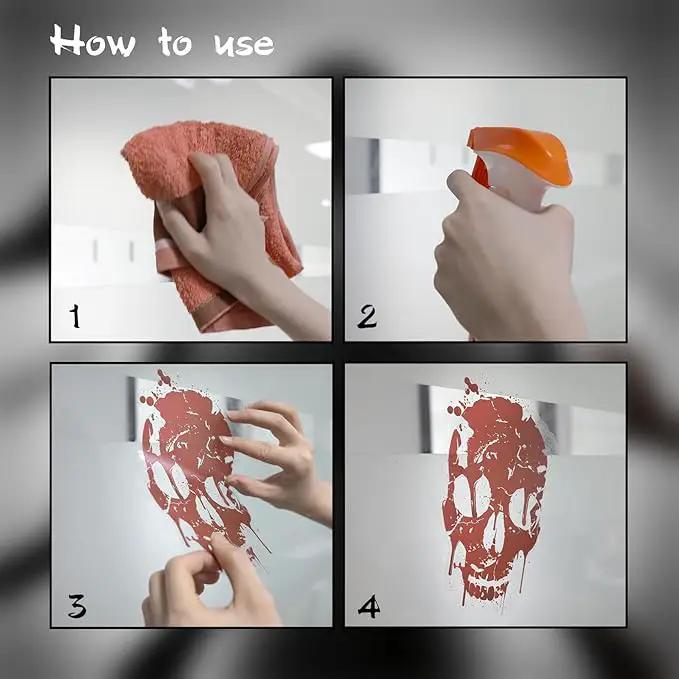 How to use

1

2

3

4