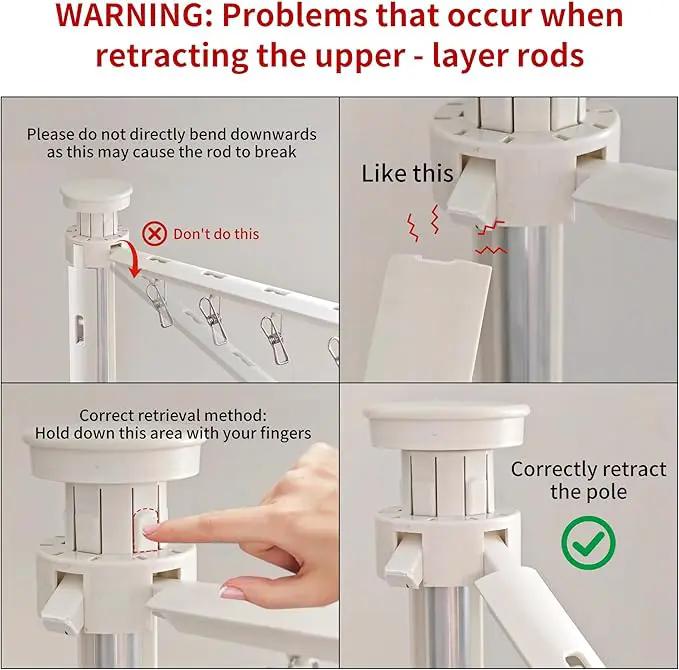 WARNING: Problems that occur when retracting the upper - layer rods

Please do not directly bend downwards as this may cause the rod to break

Don't do this

Like this

Correct retrieval method:
Hold down this area with your fingers

Correctly retract the pole