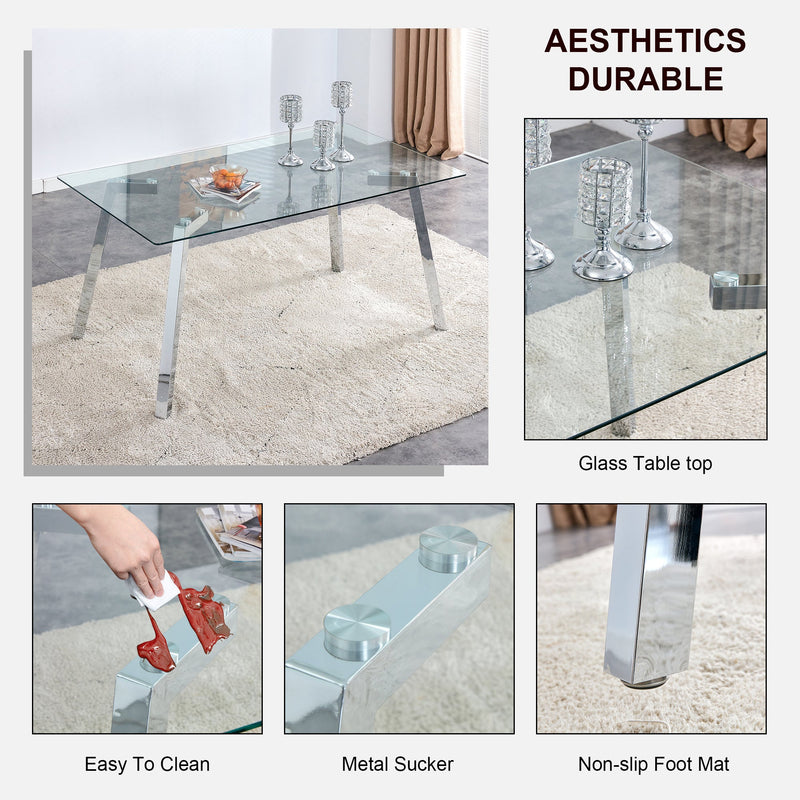 AESTHETICS
DURABLE

Glass Table top

Easy To Clean

Metal Sucker

Non-slip Foot Mat