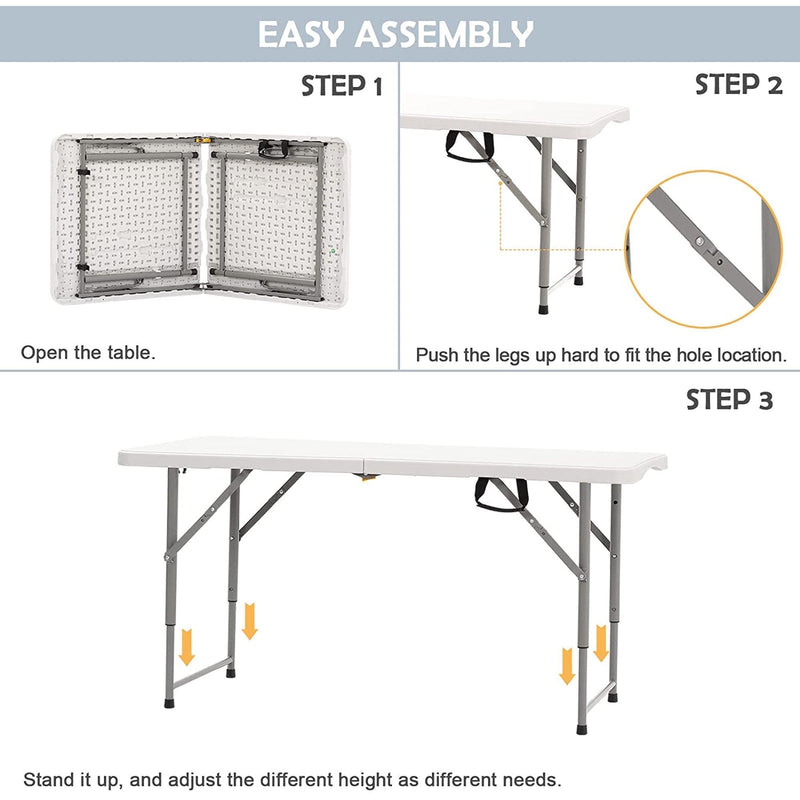 EASY ASSEMBLY

STEP 1

Open the table.

STEP 2

Push the legs up hard to fit the hole location.

STEP 3

Stand it up, and adjust the different height as different needs.