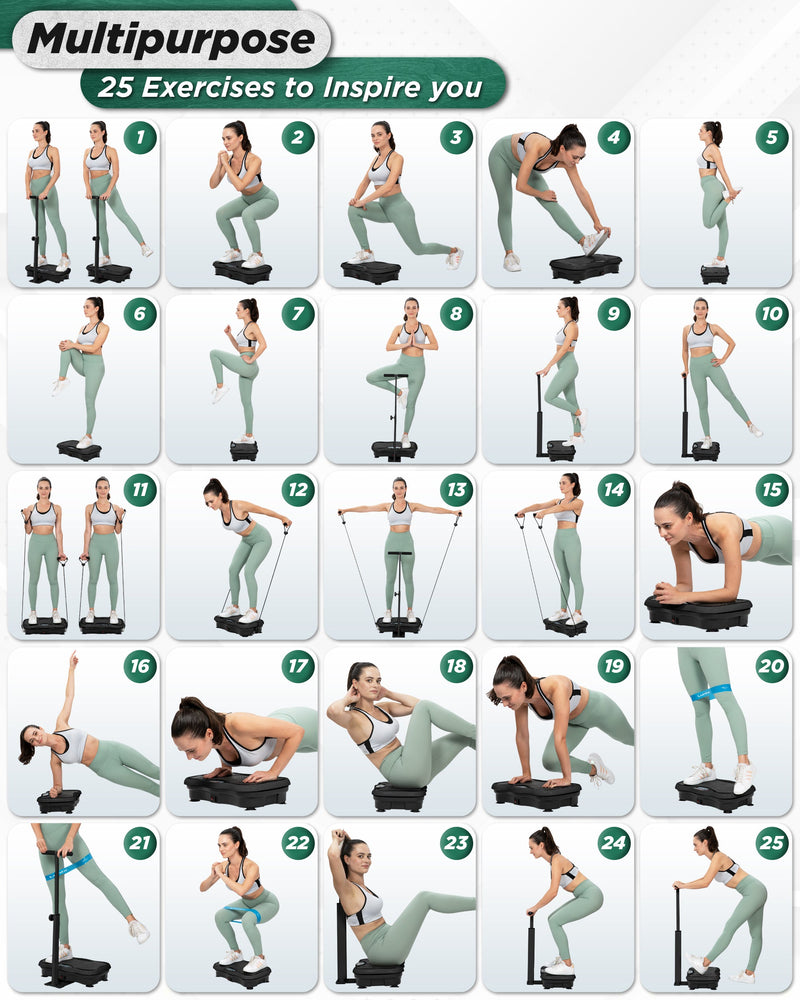 Multipurpose

25 Exercises to Inspire you

1 2 3 4 5

6 7 8 9 10

11 12 13 14 15

16 17 18 19 20

21 22 23 24 25