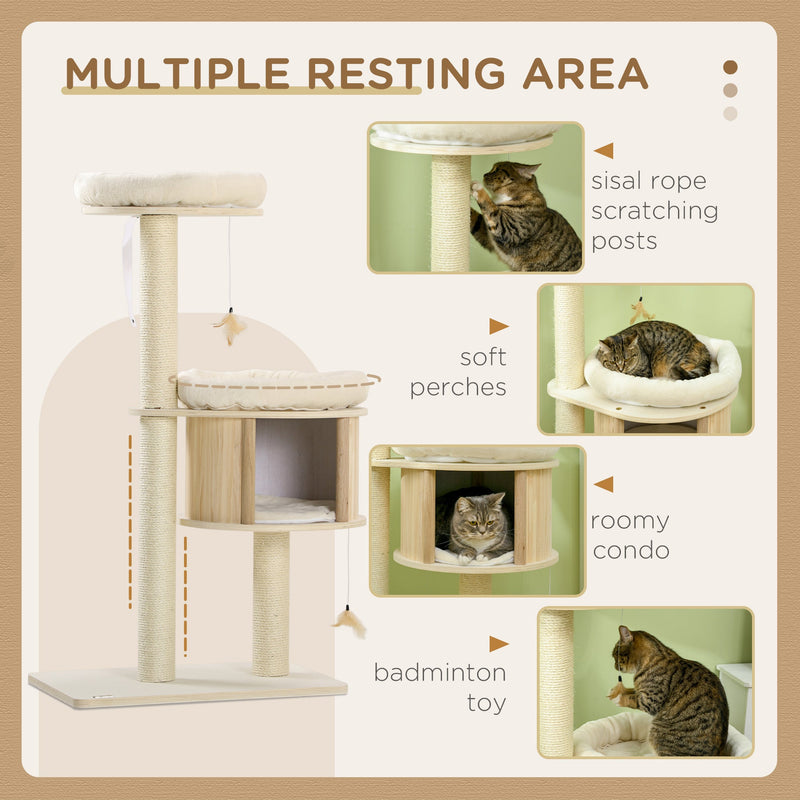 MULTIPLE RESTING AREA

sisal rope scratching posts

soft perches

roomy condo

badminton toy