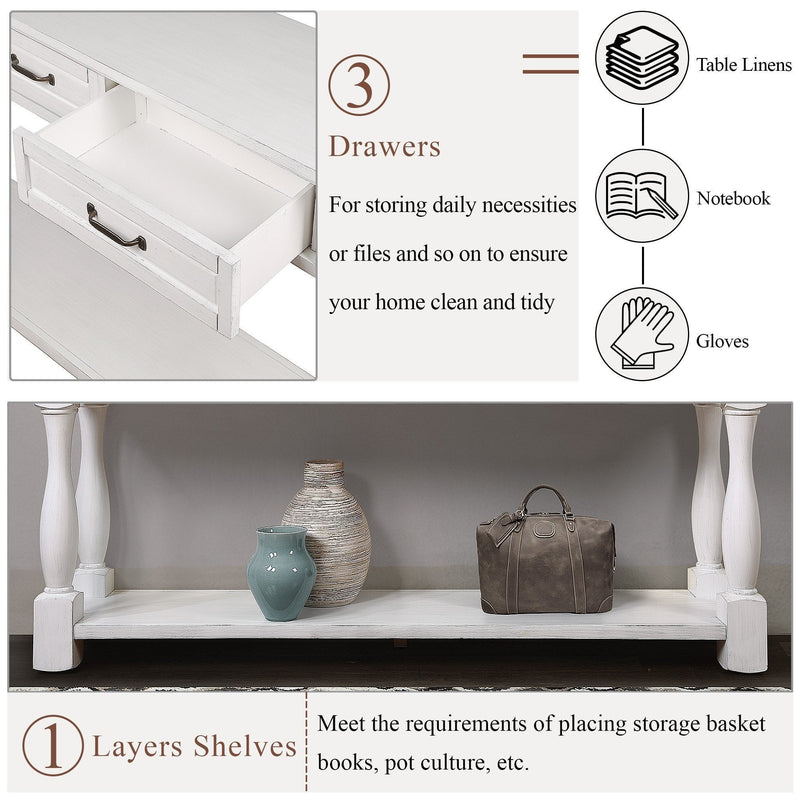 3

Drawers

For storing daily necessities or files and so on to ensure your home clean and tidy

Table Linens

Notebook

Gloves

1 Layers Shelves

Meet the requirements of placing storage basket books, pot culture, etc.