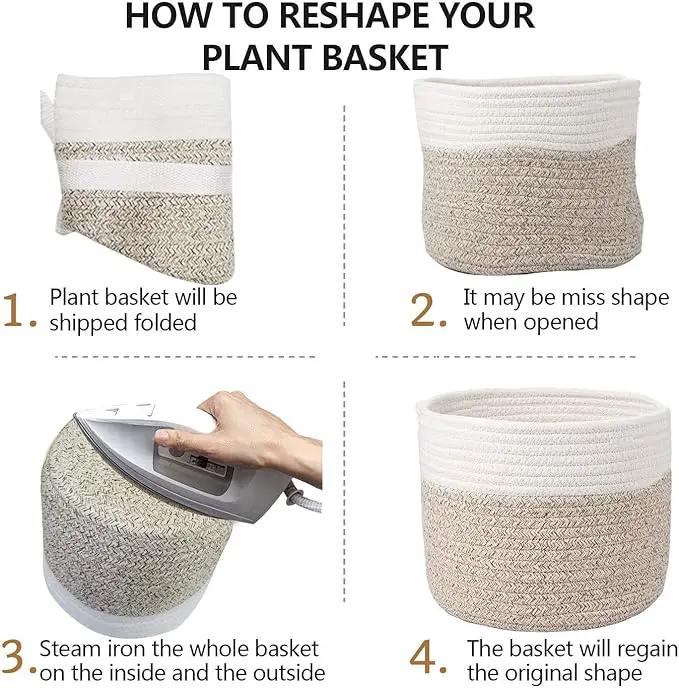 HOW TO RESHAPE YOUR PLANT BASKET

1. Plant basket will be shipped folded

2. It may be miss shape when opened

3. Steam iron the whole basket on the inside and the outside

4. The basket will regain the original shape