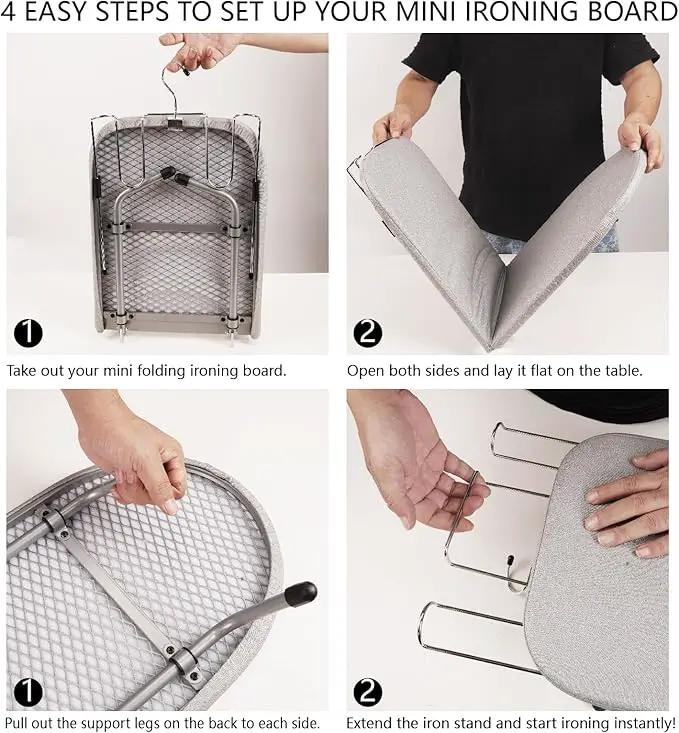 4 EASY STEPS TO SET UP YOUR MINI IRONING BOARD

1
Take out your mini folding ironing board.

2
Open both sides and lay it flat on the table.

1
Pull out the support legs on the back to each side.

2
Extend the iron stand and start ironing instantly!