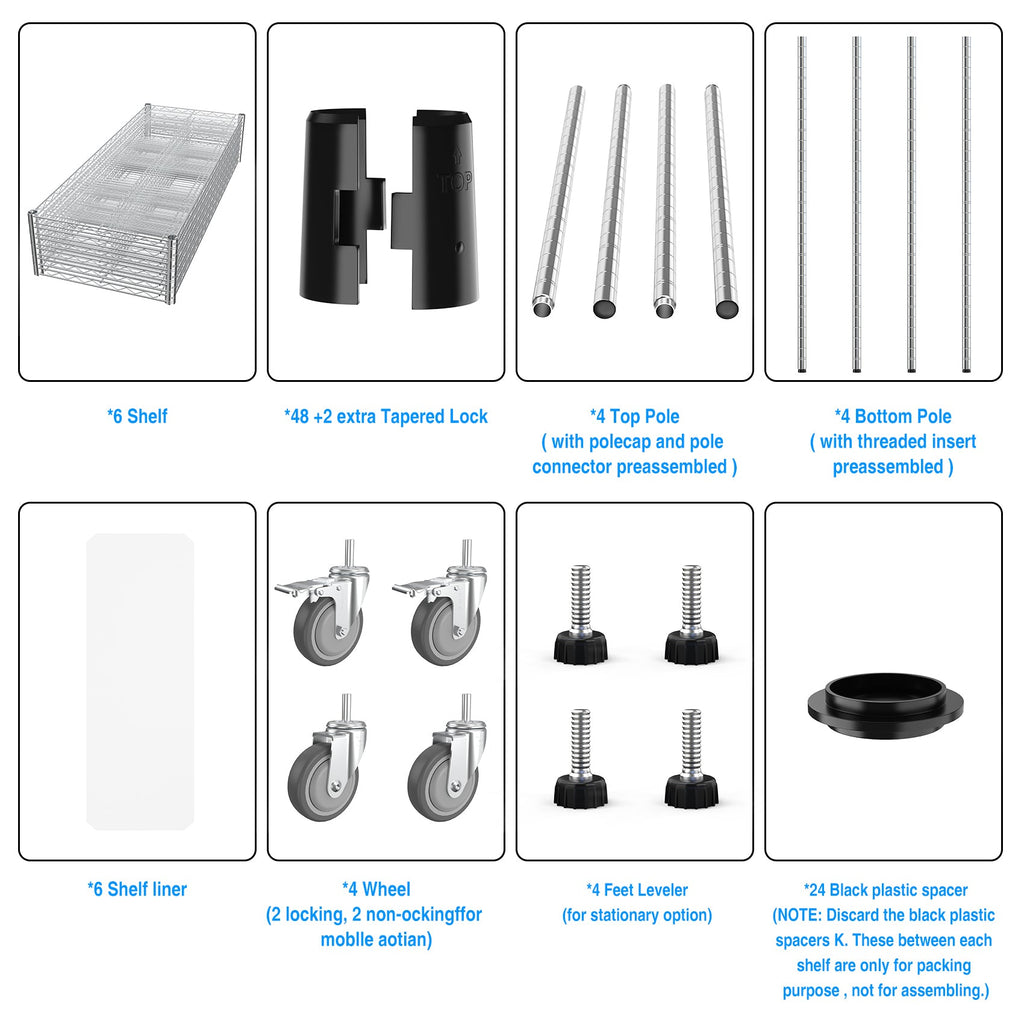 TOP

*6 Shelf

*48 +2 extra Tapered Lock

*4 Top Pole
( with polecap and pole connector preassembled )

*4 Bottom Pole
( with threaded insert preassembled )

*6 Shelf liner

*4 Wheel
(2 locking, 2 non-ockingffor moblle aotian)

*4 Feet Leveler
(for stationary option)

*24 Black plastic spacer
(NOTE: Discard the black plastic spacers K. These between each shelf are only for packing purpose , not for assembling.)