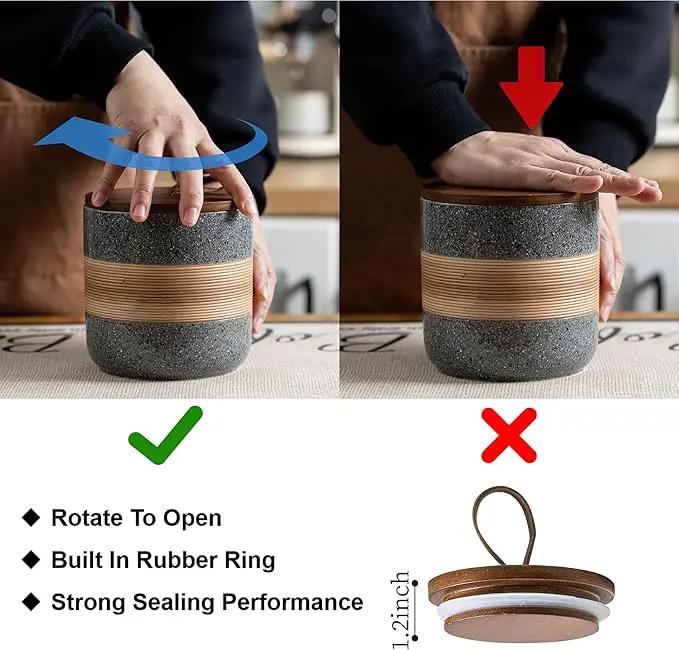 ◆ Rotate To Open

◆ Built In Rubber Ring

◆ Strong Sealing Performance

1.2inch